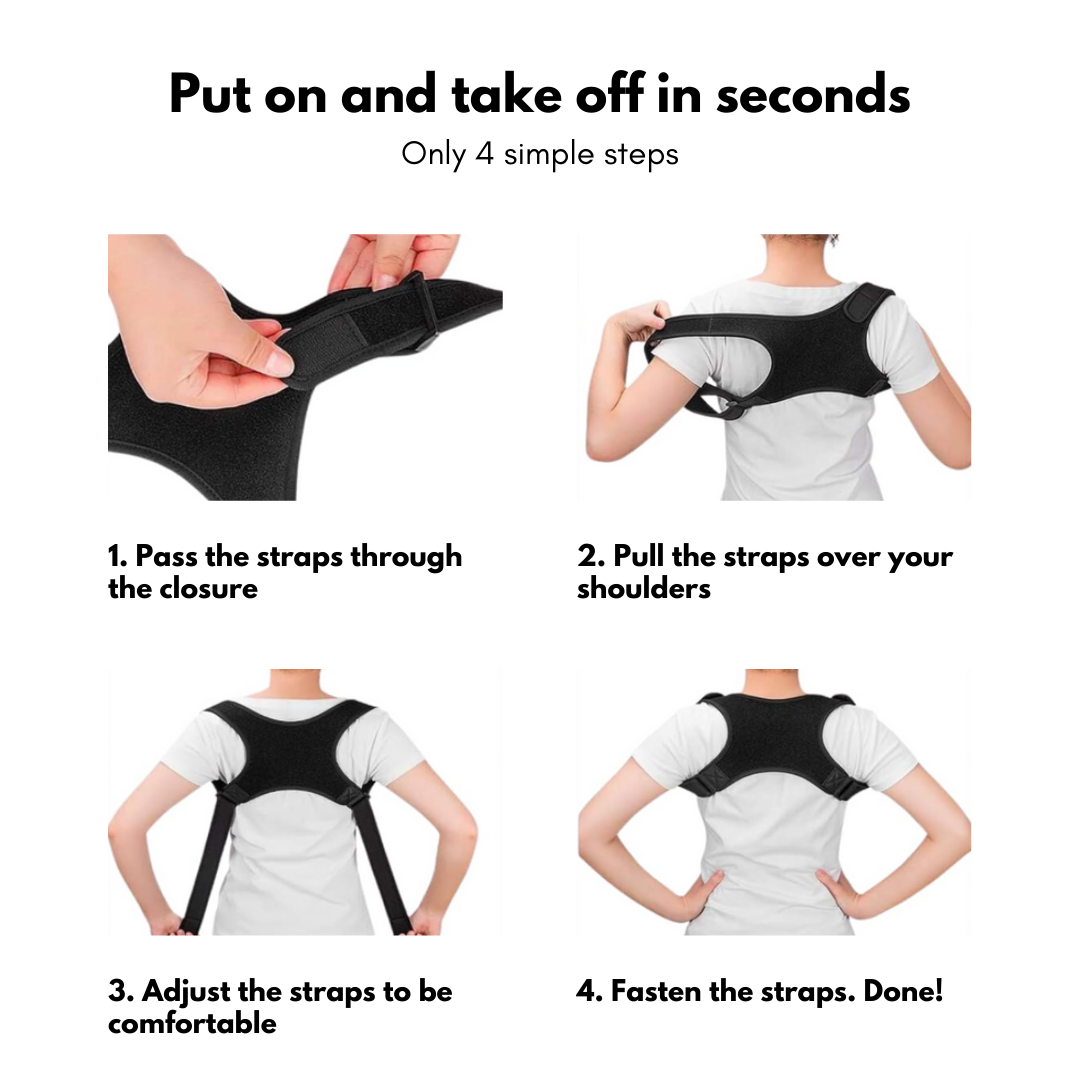 Put on and take off in seconds

Only 4 simple steps

1. Pass the straps through the closure

2. Pull the straps over your shoulders

3. Adjust the straps to be comfortable

4. Fasten the straps. Done!